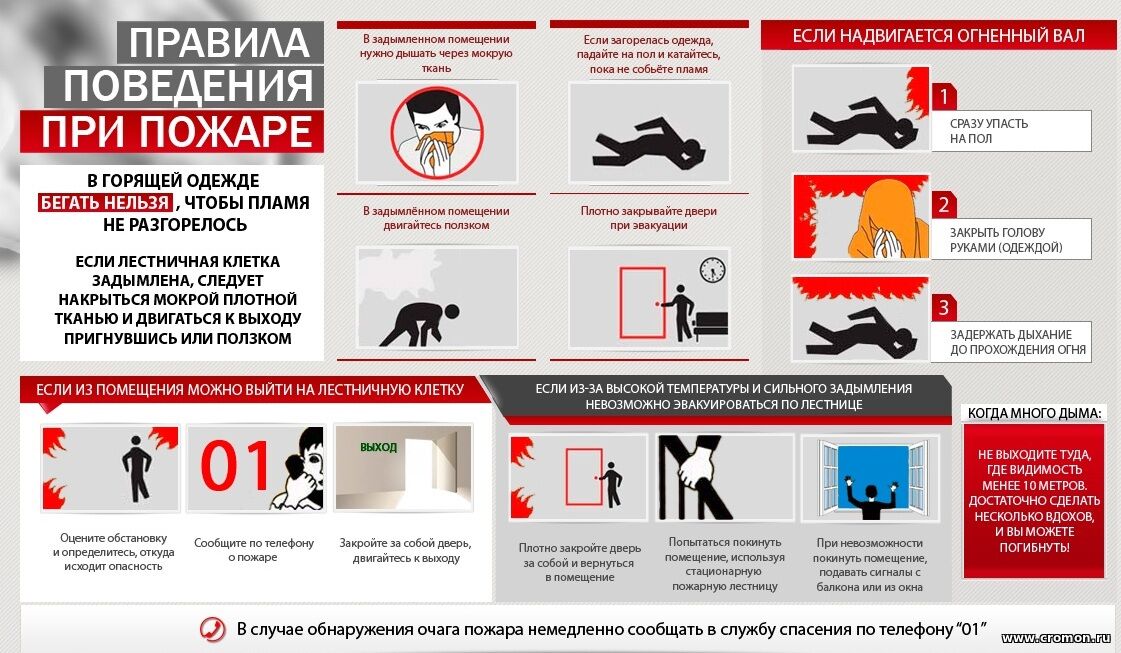 ПРАВИЛА
ПОВЕДЕНИЯ
ПРИ ПОЖАРЕ

В ГОРЯЩЕЙ ОДЕЖДЕ БЕГАТЬ НЕЛЬЗЯ, ЧТОБЫ ПЛАМЯ НЕ РАЗГОРЕЛОСЬ

ЕСЛИ ЛЕСТНИЧНАЯ КЛЕТКА ЗАДЫМЛЕНА, СЛЕДУЕТ НАКРЫТЬСЯ МОКРОЙ ПЛОТНОЙ ТКАНЬЮ И ДВИГАТЬСЯ К ВЫХОДУ ПРИГНУВШИСЬ ИЛИ ПОЛЗКОМ

В задымленном помещении нужно дышать через мокрую ткань

Если загорелась одежда, падайте на пол и катайтесь, пока не собьёте пламя

В задымлённом помещении двигайтесь ползком

Плотно закрывайте двери при эвакуации

ЕСЛИ НАДВИГАЕТСЯ ОГНЕННЫЙ ВАЛ

1 СРАЗУ УПАСТЬ НА ПОЛ

2 ЗАКРЫТЬ ГОЛОВУ РУКАМИ (ОДЕЖДОЙ)

3 ЗАДЕРЖАТЬ ДЫХАНИЕ ДО ПРОХОЖДЕНИЯ ОГНЯ

ЕСЛИ ИЗ ПОМЕЩЕНИЯ МОЖНО ВЫЙТИ НА ЛЕСТНИЧНУЮ КЛЕТКУ

01

ВЫХОД

Оцените обстановку и определитесь, откуда исходит опасность

Сообщите по телефону о пожаре

Закройте за собой дверь, двигайтесь к выходу

ЕСЛИ ИЗ-ЗА ВЫСОКОЙ ТЕМПЕРАТУРЫ И СИЛЬНОГО ЗАДЫМЛЕНИЯ НЕВОЗМОЖНО ЭВАКУИРОВАТЬСЯ ПО ЛЕСТНИЦЕ

Плотно закройте дверь за собой и вернуться в помещение

Попытаться покинуть помещение, используя стационарную пожарную лестницу

При невозможности покинуть помещение, подавать сигналы с балкона или из окна

КОГДА МНОГО ДЫМА:

НЕ ВЫХОДИТЕ ТУДА, ГДЕ ВИДИМОСТЬ МЕНЕЕ 10 МЕТРОВ. ДОСТАТОЧНО СДЕЛАТЬ НЕСКОЛЬКО ВДОХОВ, И ВЫ МОЖЕТЕ ПОГИБНУТЬ!

В случае обнаружения очага пожара немедленно сообщать в службу спасения по телефону "01"

www.cromon.ru